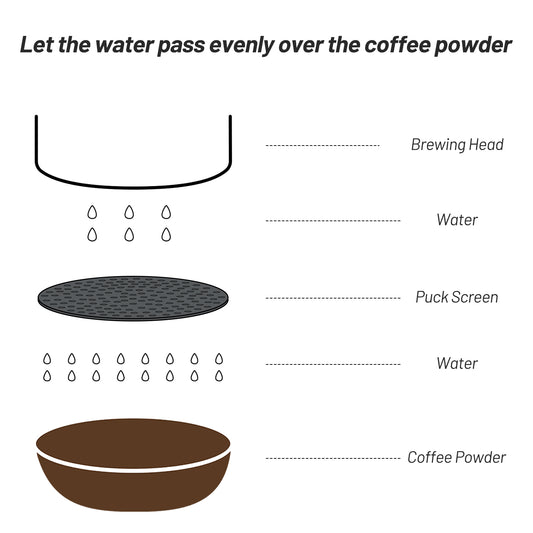 Let the water pass evenly over the coffee powder

Brewing Head

Water

Puck Screen

Water

Coffee Powder