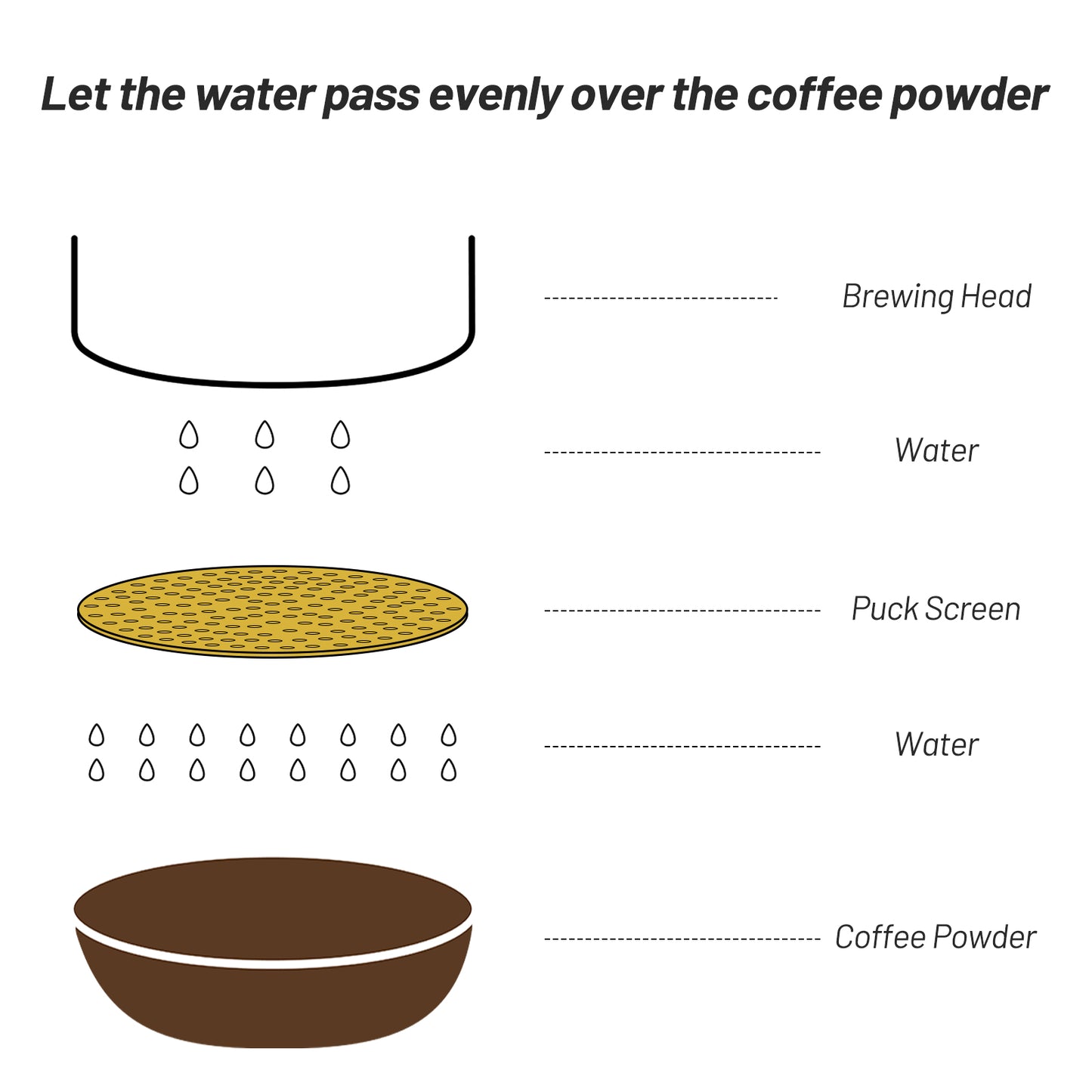 Let the water pass evenly over the coffee powder

Brewing Head

Water

Puck Screen

Water

Coffee Powder